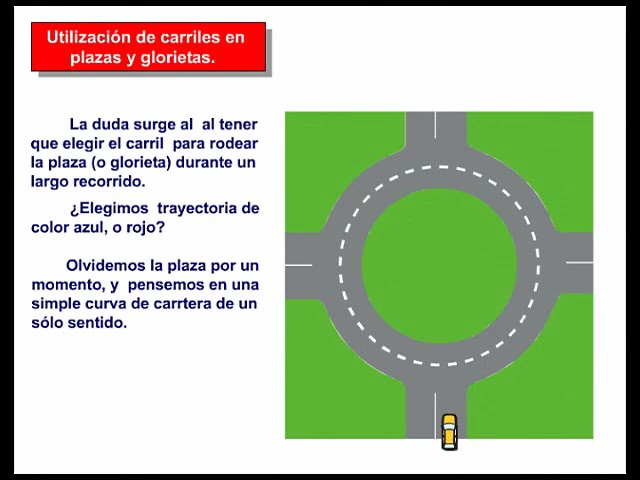 Utilización de carriles en plazas y glorietas.

La duda surge al al tener que elegir el carril para rodear la plaza (o glorieta) durante un largo recorrido.

¿Elegimos trayectoria de color azul, o rojo?

Olvidemos la plaza por un momento, y pensemos en una simple curva de carrtera de un sólo sentido.