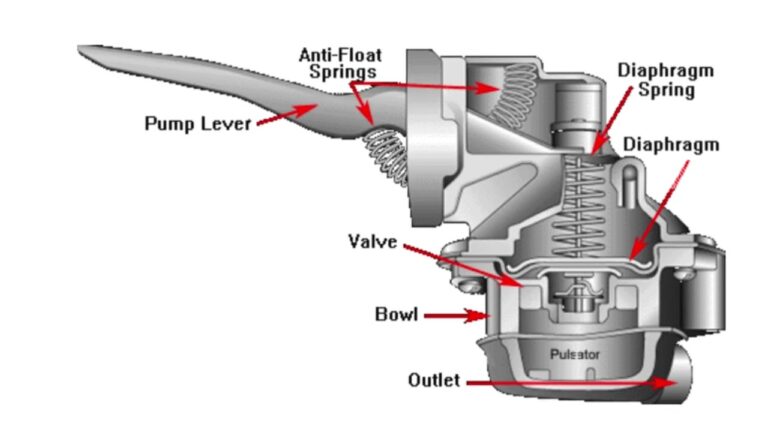 Anti-Float Springs
Diaphragm Spring
Pump Lever
Diaphragm
Valve
Bowl
Pulsator
Outlet